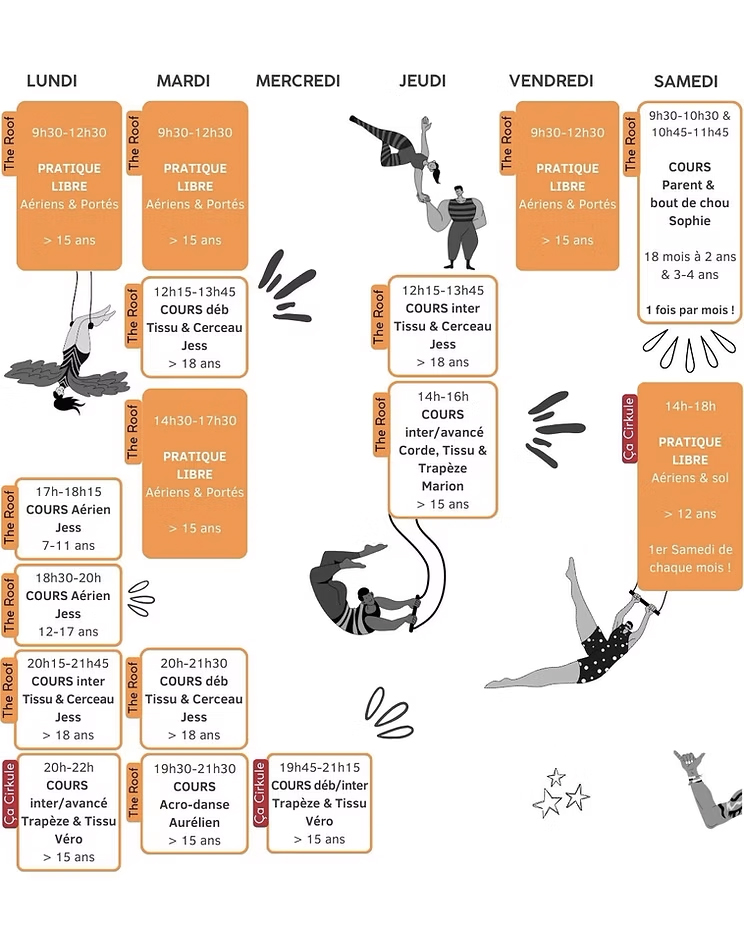 LUNDI

The Roof
9h30-12h30
PRATIQUE LIBRE
Aériens & Portés
> 15 ans

The Roof
17h-18h15
COURS Aérien
Jess
7-11 ans

The Roof
18h30-20h
COURS Aérien
Jess
12-17 ans

The Roof
20h15-21h45
COURS inter
Tissu & Cerceau
Jess
> 18 ans

Ça Cirkule
20h-22h
COURS
inter/avancé
Trapèze & Tissu
Véro
> 15 ans

MARDI

The Roof
9h30-12h30
PRATIQUE LIBRE
Aériens & Portés
> 15 ans

The Roof
12h15-13h45
COURS déb
Tissu & Cerceau
Jess
> 18 ans

The Roof
14h30-17h30
PRATIQUE LIBRE
Aériens & Portés
> 15 ans

The Roof
20h-21h30
COURS déb
Tissu & Cerceau
Jess
> 18 ans

The Roof
19h30-21h30
COURS
Acro-danse
Aurélien
> 15 ans

MERCREDI

Ça Cirkule
19h45-21h15
COURS déb/inter
Trapèze & Tissu
Véro
> 15 ans

JEUDI

The Roof
12h15-13h45
COURS inter
Tissu & Cerceau
Jess
> 18 ans

The Roof
14h-16h
COURS
inter/avancé
Corde, Tissu &
Trapèze
Marion
> 15 ans

VENDREDI

The Roof
9h30-12h30
PRATIQUE LIBRE
Aériens & Portés
> 15 ans

SAMEDI

The Roof
9h30-10h30 &
10h45-11h45
COURS
Parent &
bout de chou
Sophie
18 mois à 2 ans
& 3-4 ans
1 fois par mois !

Ça Cirkule
14h-18h
PRATIQUE LIBRE
Aériens & sol
> 12 ans
1er Samedi de chaque mois !